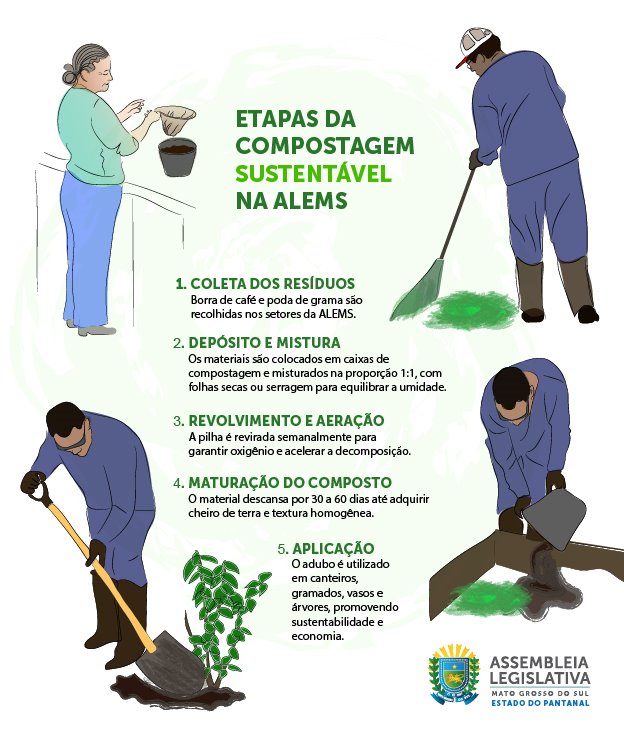 ETAPAS DA COMPOSTAGEM SUSTENTÁVEL NA ALEMS

1. COLETA DOS RESÍDUOS
Borra de café e poda de grama são recolhidas nos setores da ALEMS.

2. DEPÓSITO E MISTURA
Os materiais são colocados em caixas de compostagem e misturados na proporção 1:1, com folhas secas ou serragem para equilibrar a umidade.

3. REVOLVIMENTO E AERAÇÃO
A pilha é revirada semanalmente para garantir oxigênio e acelerar a decomposição.

4. MATURAÇÃO DO COMPOSTO
O material descansa por 30 a 60 dias até adquirir cheiro de terra e textura homogênea.

5. APLICAÇÃO
O adubo é utilizado em canteiros, gramados, vasos e árvores, promovendo sustentabilidade e economia.

ASSEMBLEIA LEGISLATIVA
MATO GROSSO DO SUL
ESTADO DO PANTANAL